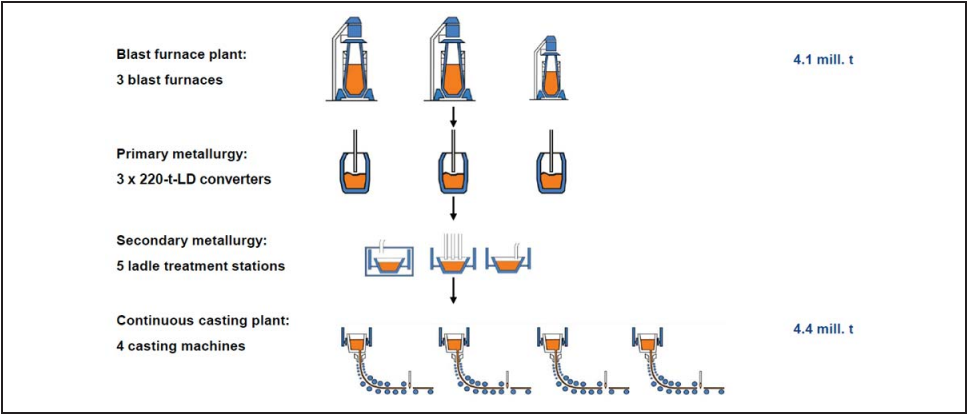 Blast furnace plant:
3 blast furnaces

4.1 mill. t

Primary metallurgy:
3 x 220-t-LD converters

Secondary metallurgy:
5 ladle treatment stations

Continuous casting plant:
4 casting machines

4.4 mill. t