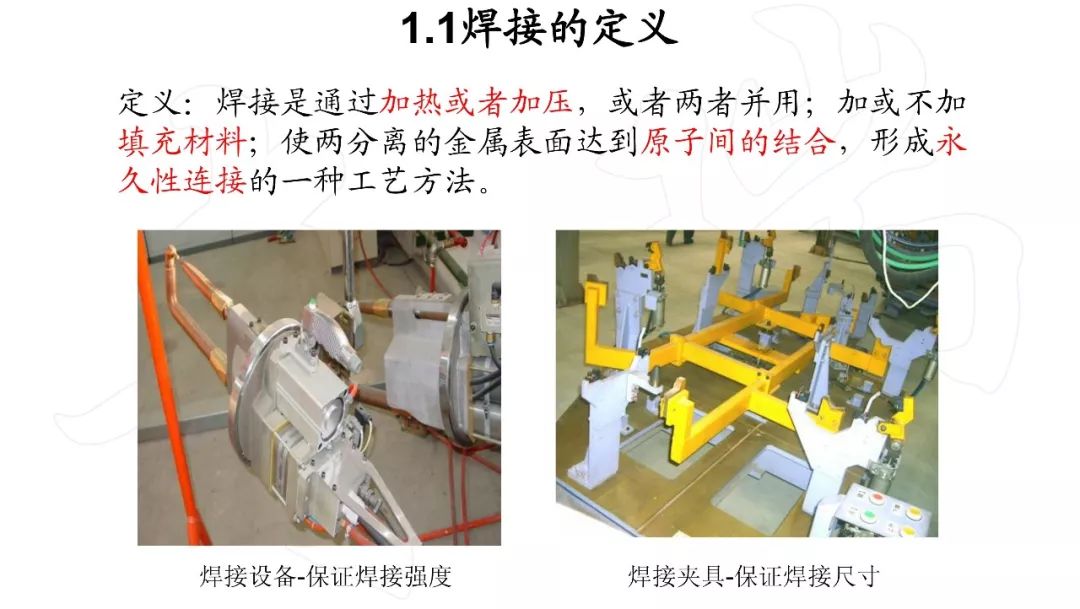 1.1焊接的定义

定义：焊接是通过加热或者加压，或者两者并用；加或不加填充材料；使两分离的金属表面达到原子间的结合，形成永久性连接的一种工艺方法。

焊接设备-保证焊接强度

焊接夹具-保证焊接尺寸