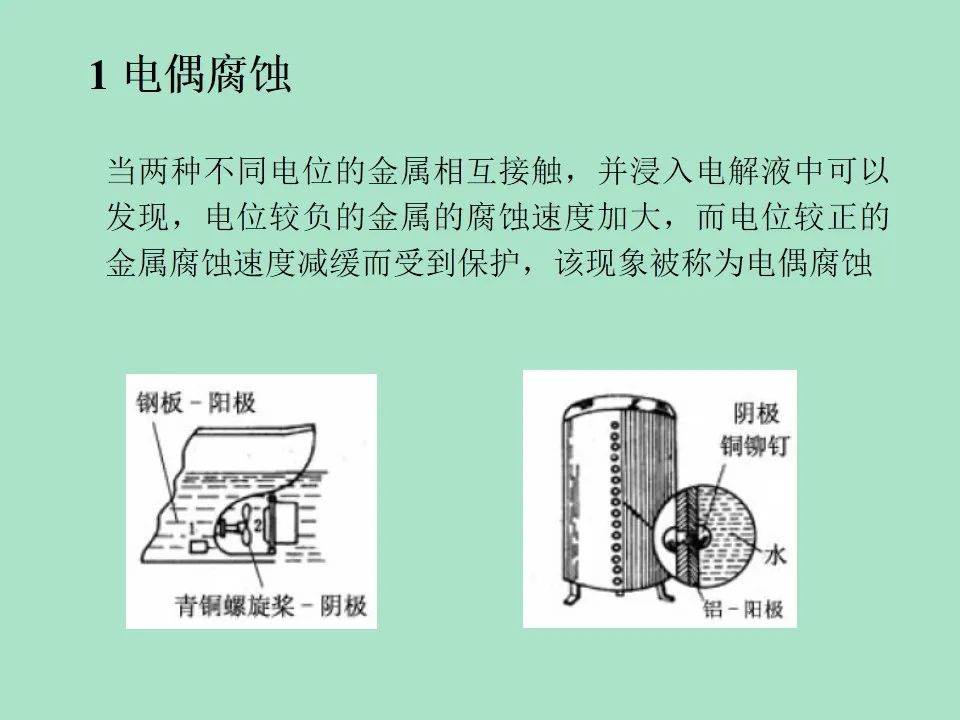 1 电偶腐蚀

当两种不同电位的金属相互接触，并浸入电解液中可以发现，电位较负的金属的腐蚀速度加大，而电位较正的金属腐蚀速度减缓而受到保护，该现象被称为电偶腐蚀

钢板－阳极
1
2
青铜螺旋桨－阴极

阴极
铜铆钉
水
铝－阳极