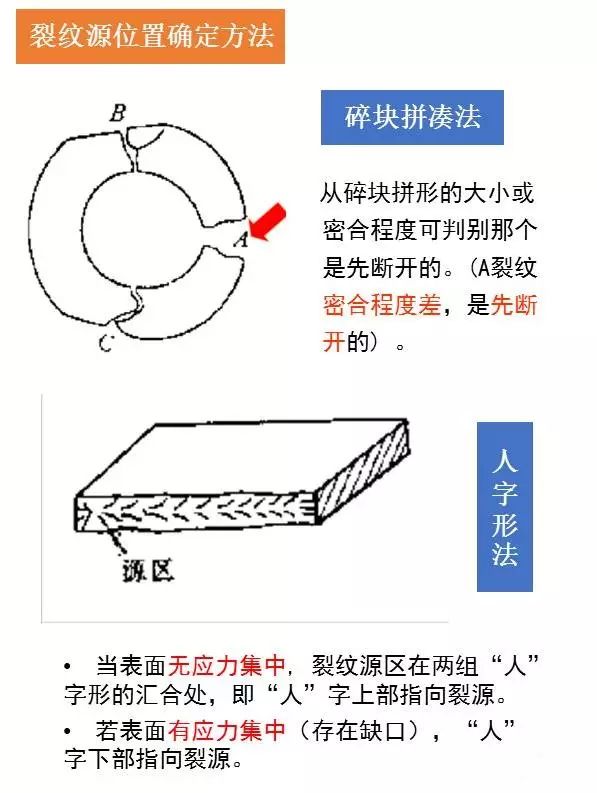 裂纹源位置确定方法

B

A

C

碎块拼凑法

从碎块拼形的大小或密合程度可判别那个是先断开的。(A裂纹密合程度差，是先断开的）。

源区

人字形法

• 当表面无应力集中，裂纹源区在两组“人”字形的汇合处，即“人”字上部指向裂源。

• 若表面有应力集中（存在缺口），“人”字下部指向裂源。