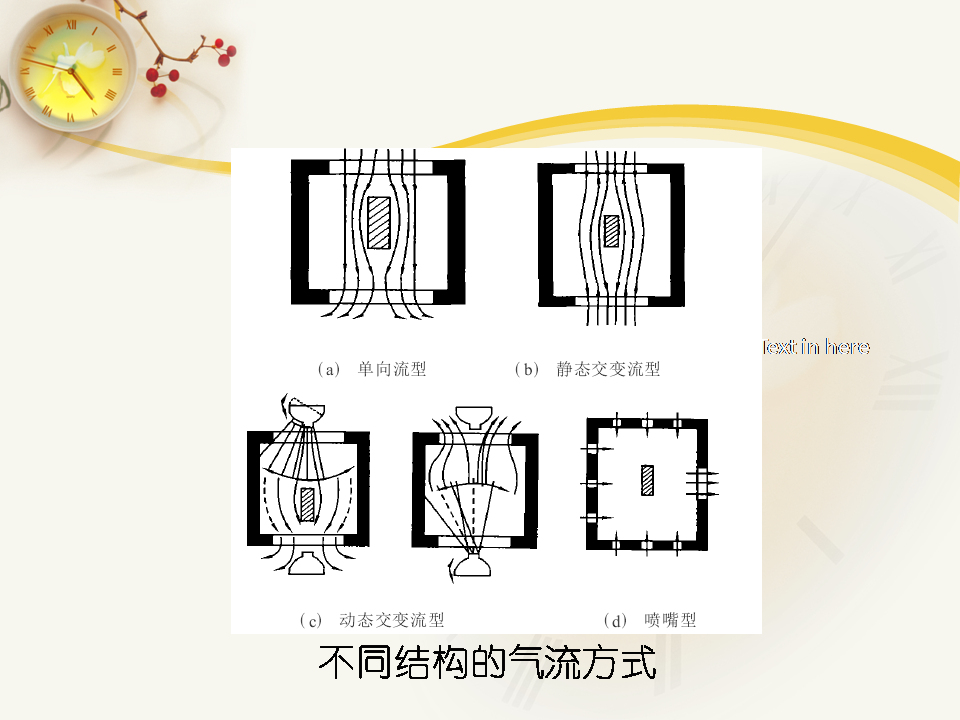 (a) 单向流型

(b) 静态交变流型

Text in here

(c) 动态交变流型

(d) 喷嘴型

不同结构的气流方式