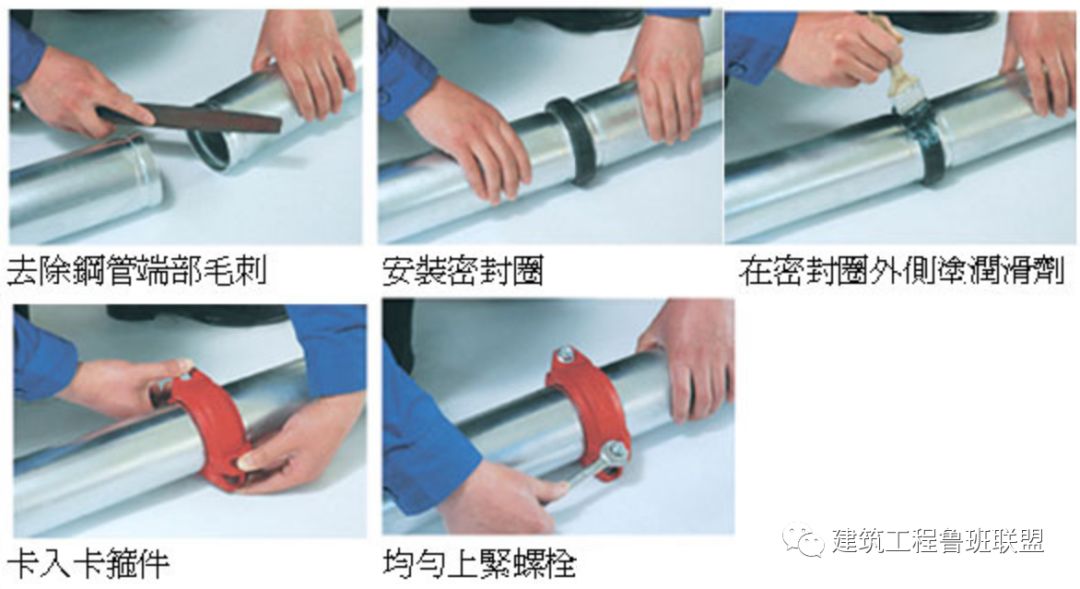 去除鋼管端部毛刺

安裝密封圈

在密封圈外側塗潤滑劑

卡入卡箍件

均勻上緊螺栓

建筑工程鲁班联盟