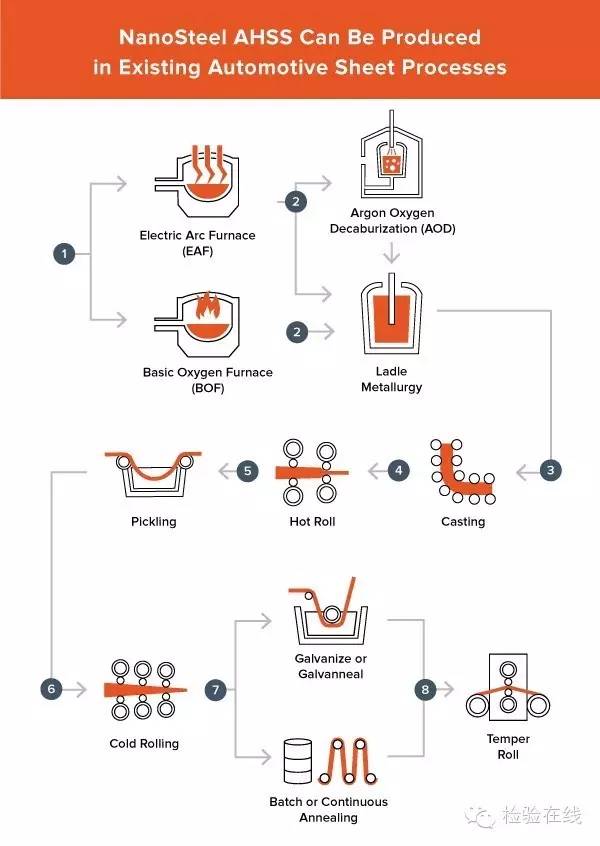 NanoSteel AHSS Can Be Produced in Existing Automotive Sheet Processes

1

Electric Arc Furnace (EAF)

Basic Oxygen Furnace (BOF)

2

Argon Oxygen Decaburization (AOD)

2

Ladle Metallurgy

3

Casting

4

Hot Roll

5

Pickling

6

Cold Rolling

7

Galvanize or Galvanneal

Batch or Continuous Annealing

8

Temper Roll

检验在线