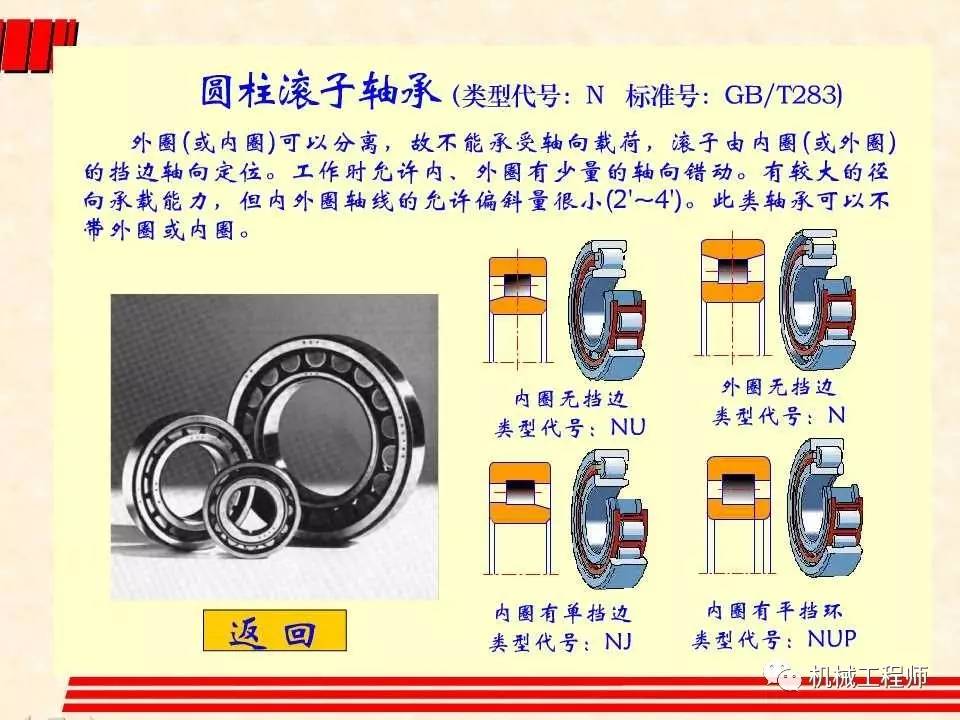 圆柱滚子轴承 (类型代号：N 标准号：GB/T283)

外圈(或内圈)可以分离，故不能承受轴向载荷，滚子由内圈(或外圈)的挡边轴向定位。工作时允许内、外圈有少量的轴向错动。有较大的径向承载能力，但内外圈轴线的允许偏斜量很小(2'~4')。此类轴承可以不带外圈或内圈。

内圈无挡边
类型代号：NU

外圈无挡边
类型代号：N

内圈有单挡边
类型代号：NJ

内圈有平挡环
类型代号：NUP

返回

机械工程师