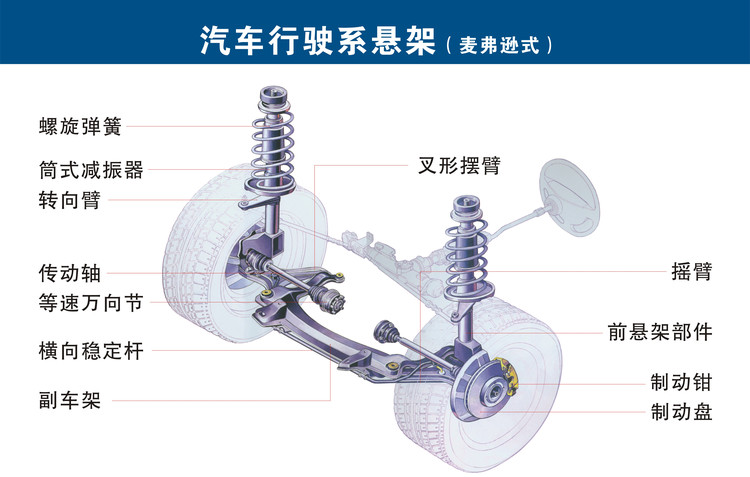 汽车行驶系悬架（麦弗逊式）

螺旋弹簧

筒式减振器

转向臂

传动轴

等速万向节

横向稳定杆

副车架

叉形摆臂

摇臂

前悬架部件

制动钳

制动盘